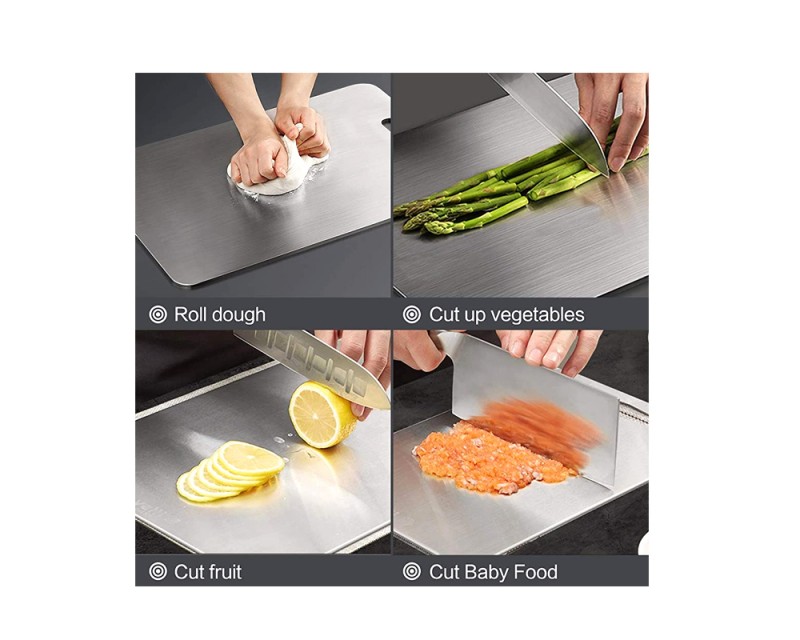 Roll dough

Cut up vegetables

Cut fruit

Cut Baby Food